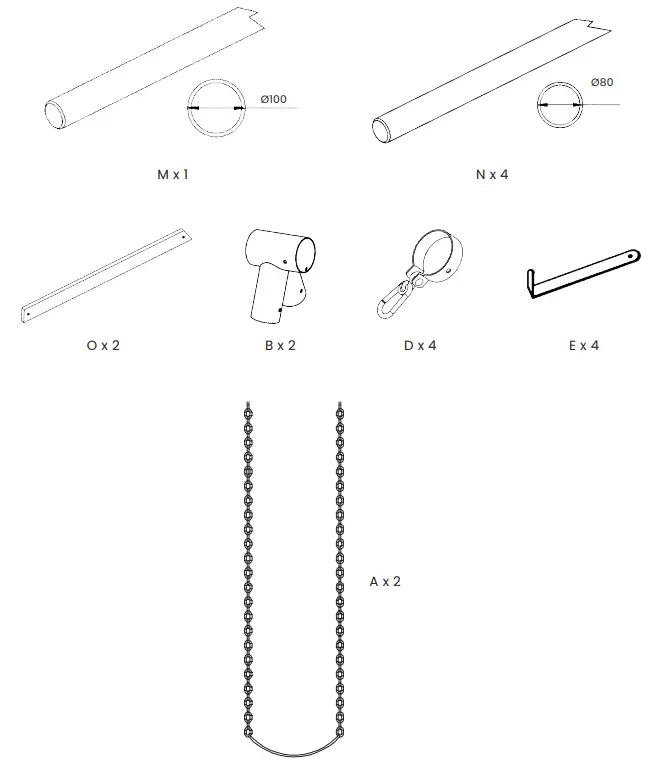 Ø100

M x 1

Ø80

N x 4

O x 2

B x 2

D x 4

E x 4

A x 2