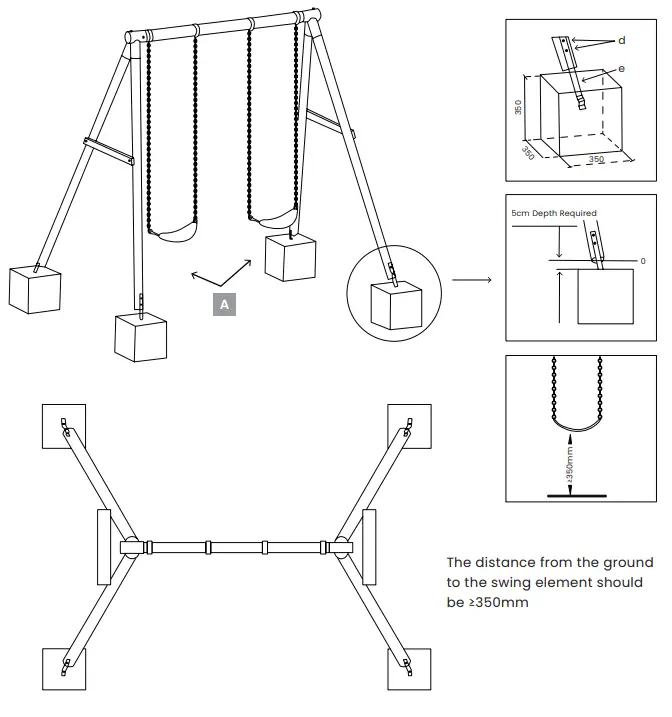 A

d

e

350

350

350

5cm Depth Required

0

≥350mm

The distance from the ground to the swing element should be ≥350mm