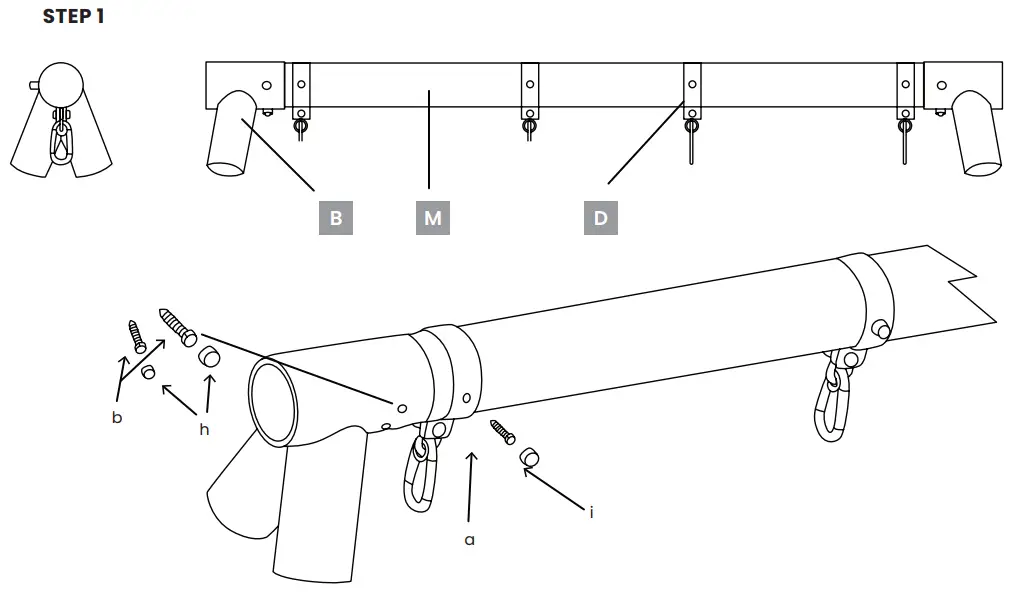 STEP 1

B
M
D

b
h
a
i