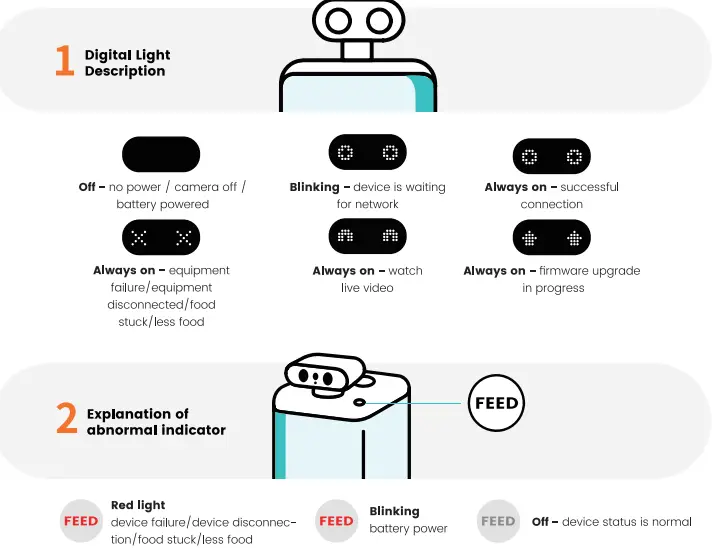 1 Digital Light Description

Off – no power / camera off / battery powered

Blinking – device is waiting for network

Always on – successful connection

Always on – equipment failure/equipment disconnected/food stuck/less food

Always on – watch live video

Always on – firmware upgrade in progress

2 Explanation of abnormal indicator

FEED

FEED Red light device failure/device disconnection/food stuck/less food

FEED Blinking battery power

FEED Off – device status is normal