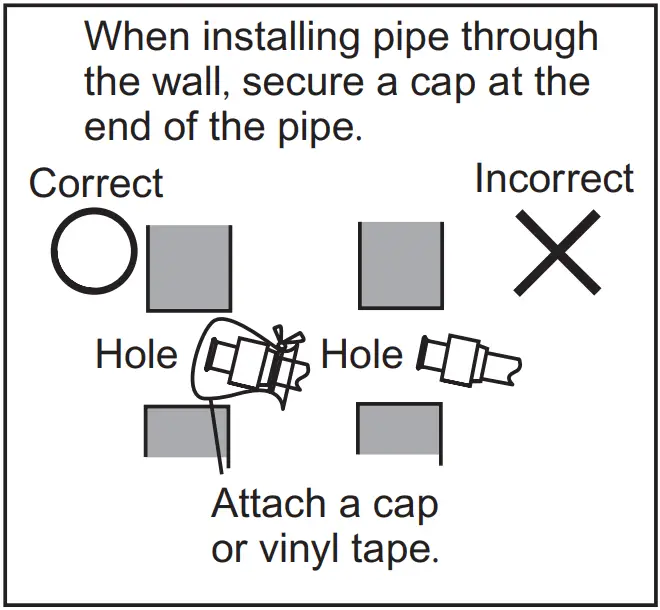 When installing pipe through the wall, secure a cap at the end of the pipe.

Correct

Incorrect

Hole

Hole

Attach a cap or vinyl tape.