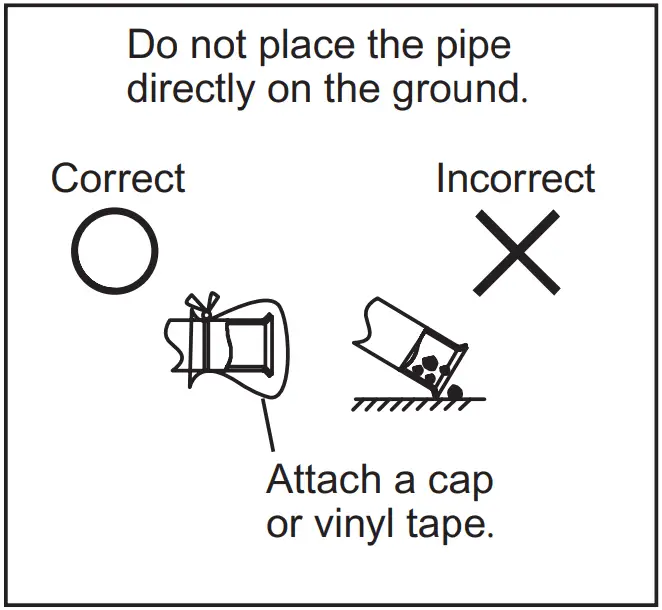 Do not place the pipe directly on the ground.

Correct

Incorrect

Attach a cap or vinyl tape.