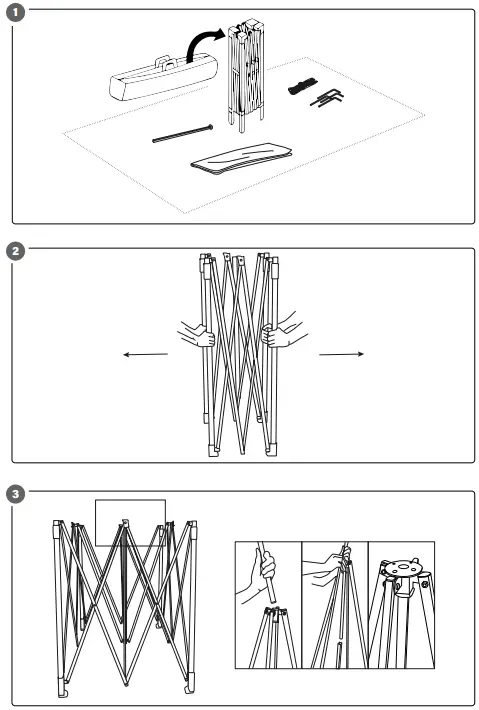 1

2

3