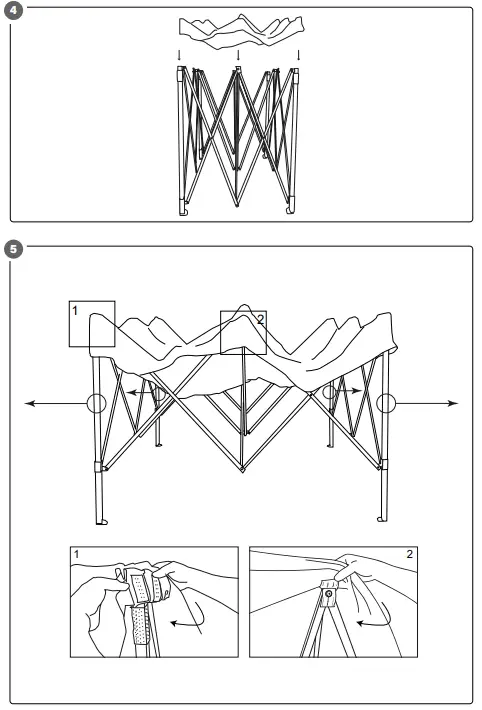 4

5

1

2

1

2