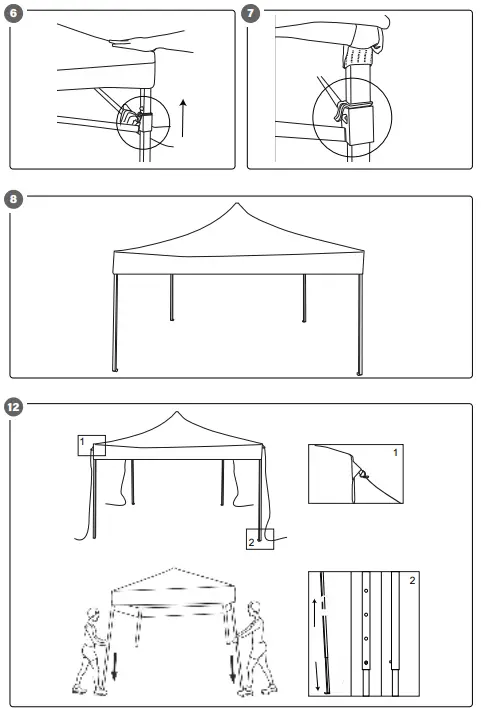 6

7

8

12

1

2

1

2