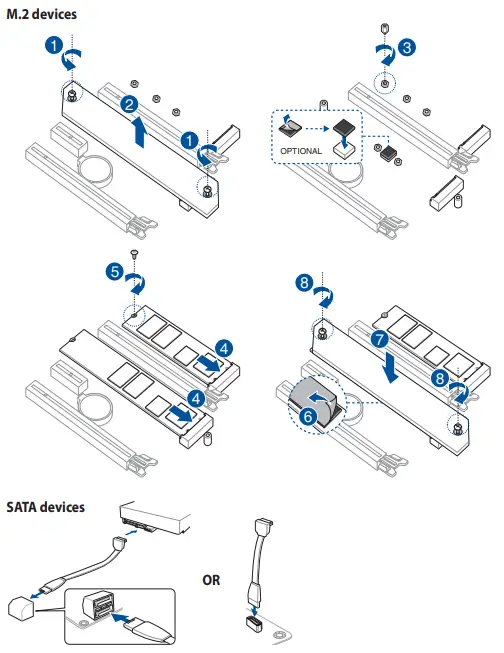 M.2 devices

1

2

1

3

OPTIONAL

5

4

4

8

7

8

6

SATA devices

OR