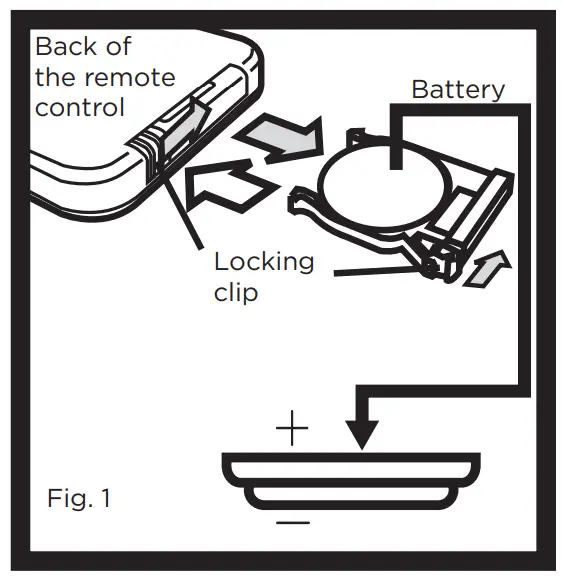 Back of the remote control

Battery

Locking clip

+

Fig. 1

−