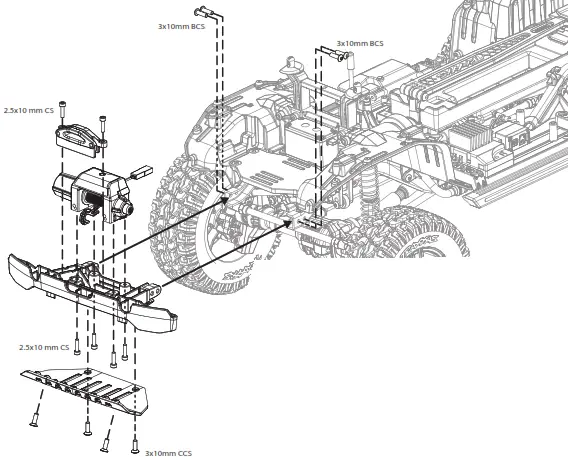 3x10mm BCS

3x10mm BCS

2.5x10 mm CS

2.5x10 mm CS

3x10mm CCS