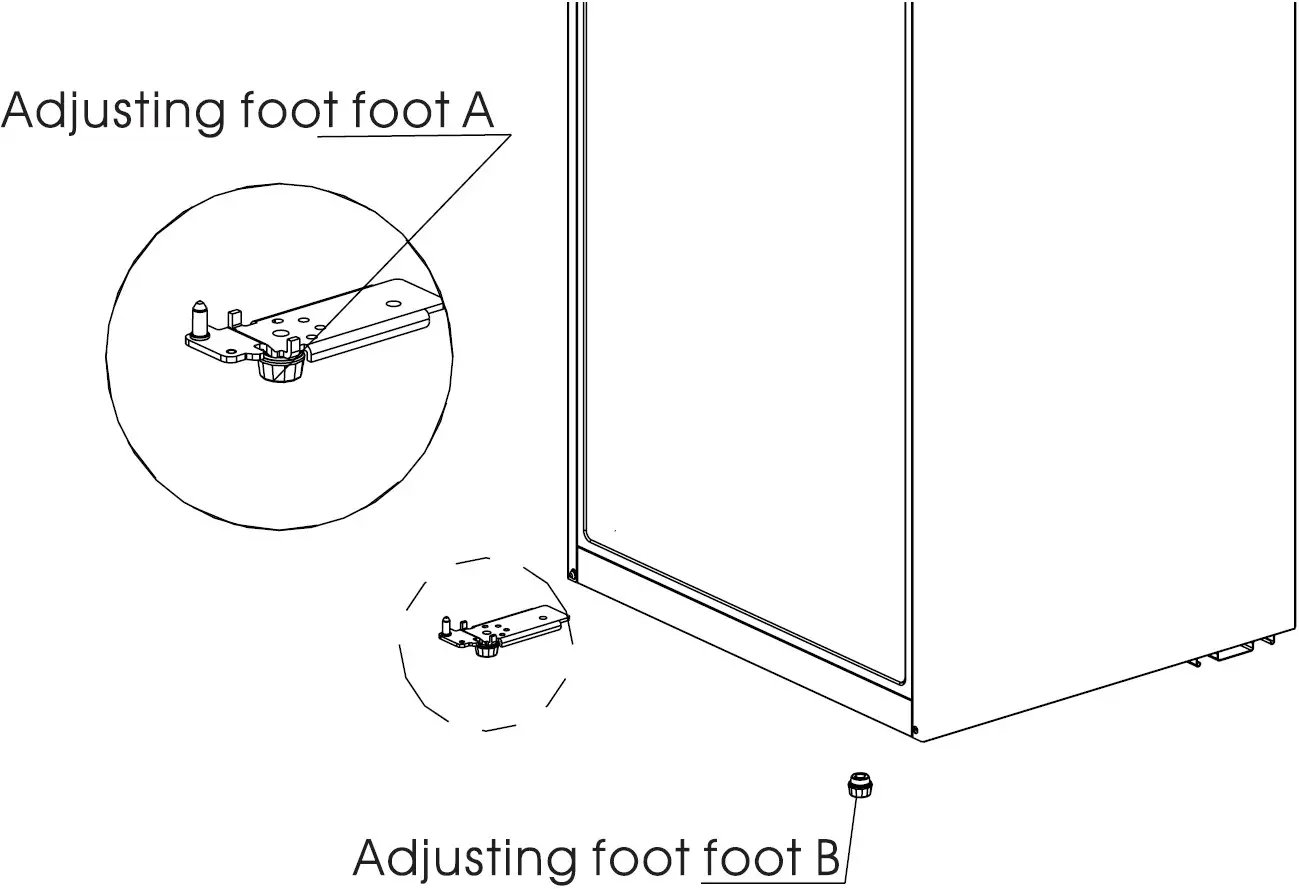 Adjusting foot foot A

Adjusting foot foot B