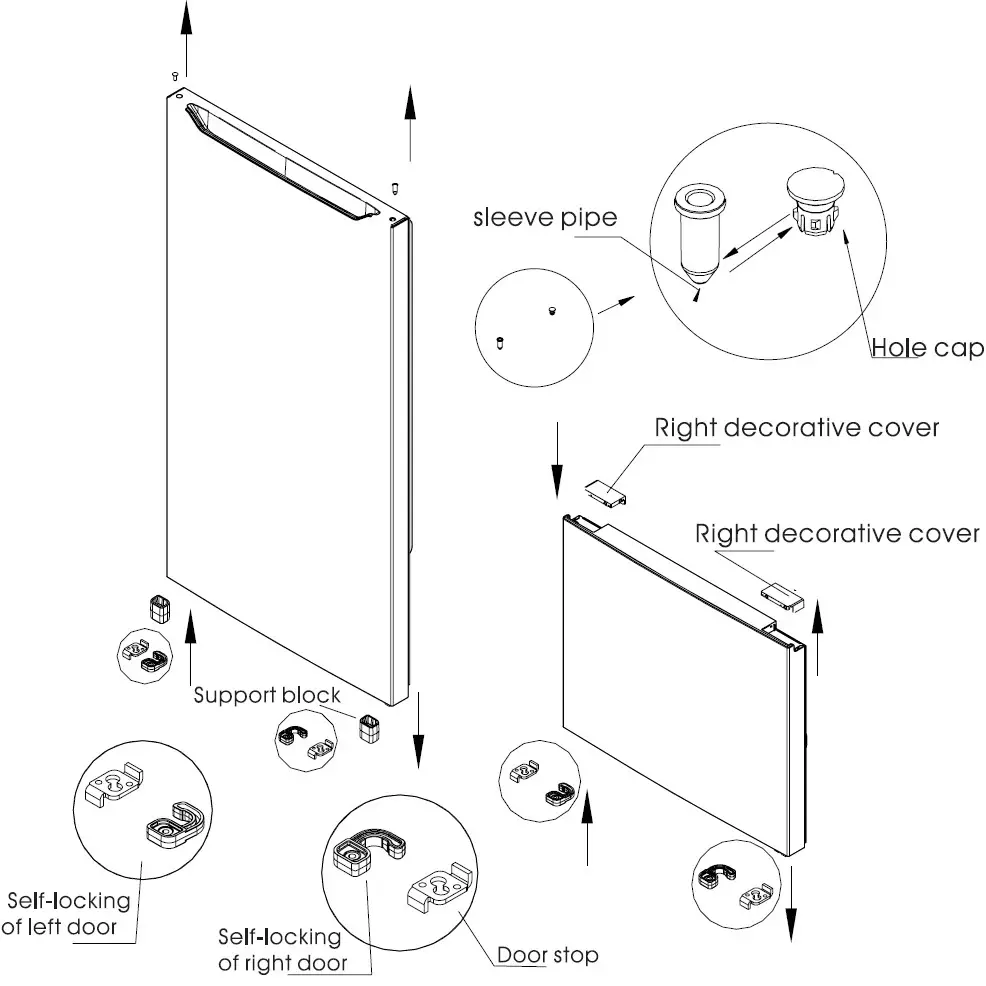 sleeve pipe

Hole cap

Right decorative cover

Right decorative cover

Support block

Self-locking of left door

Self-locking of right door

Door stop