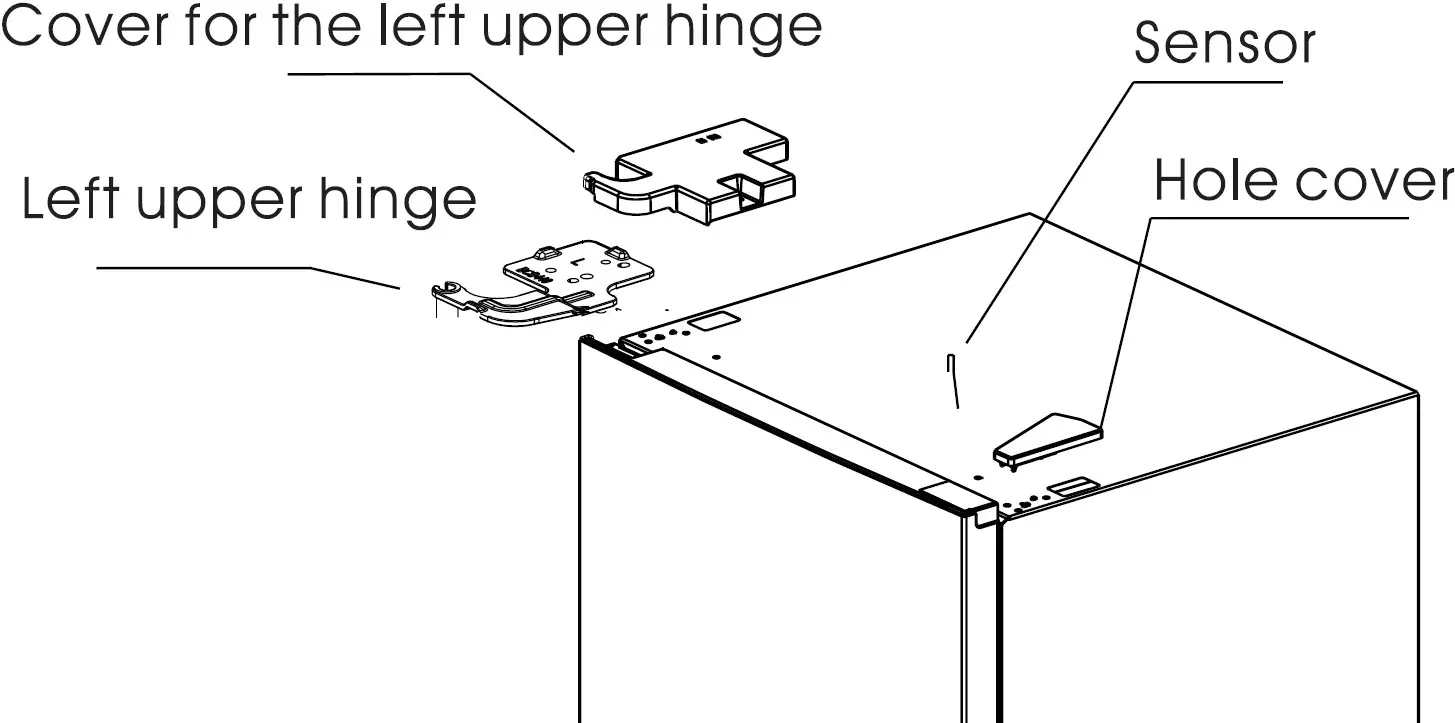 Cover for the left upper hinge
Sensor
Hole cover
Left upper hinge