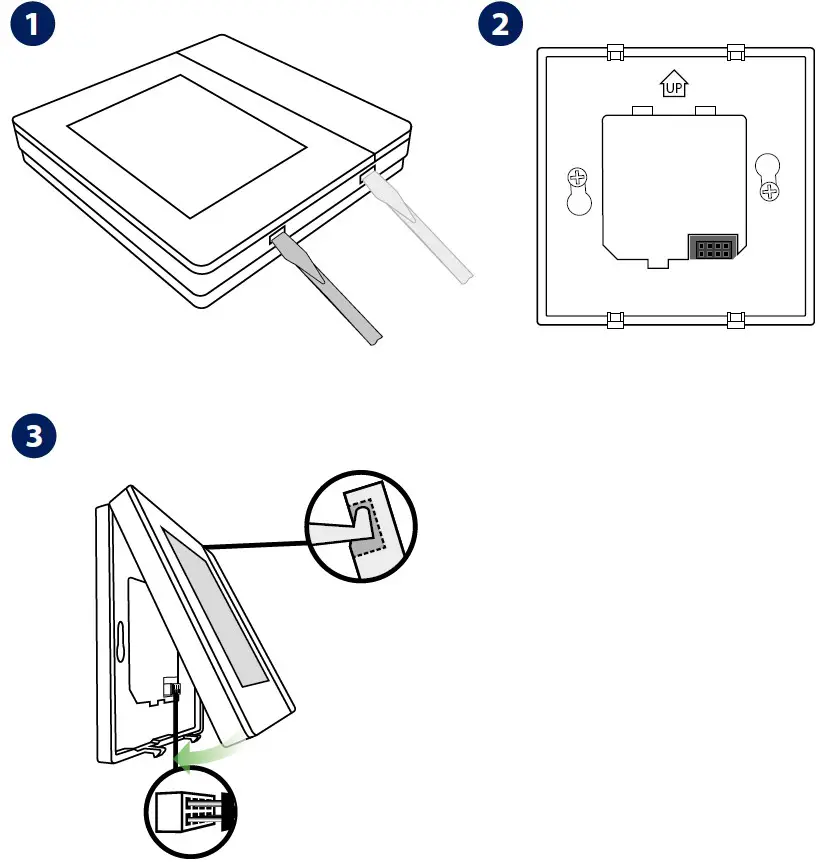 1

2

UP

3