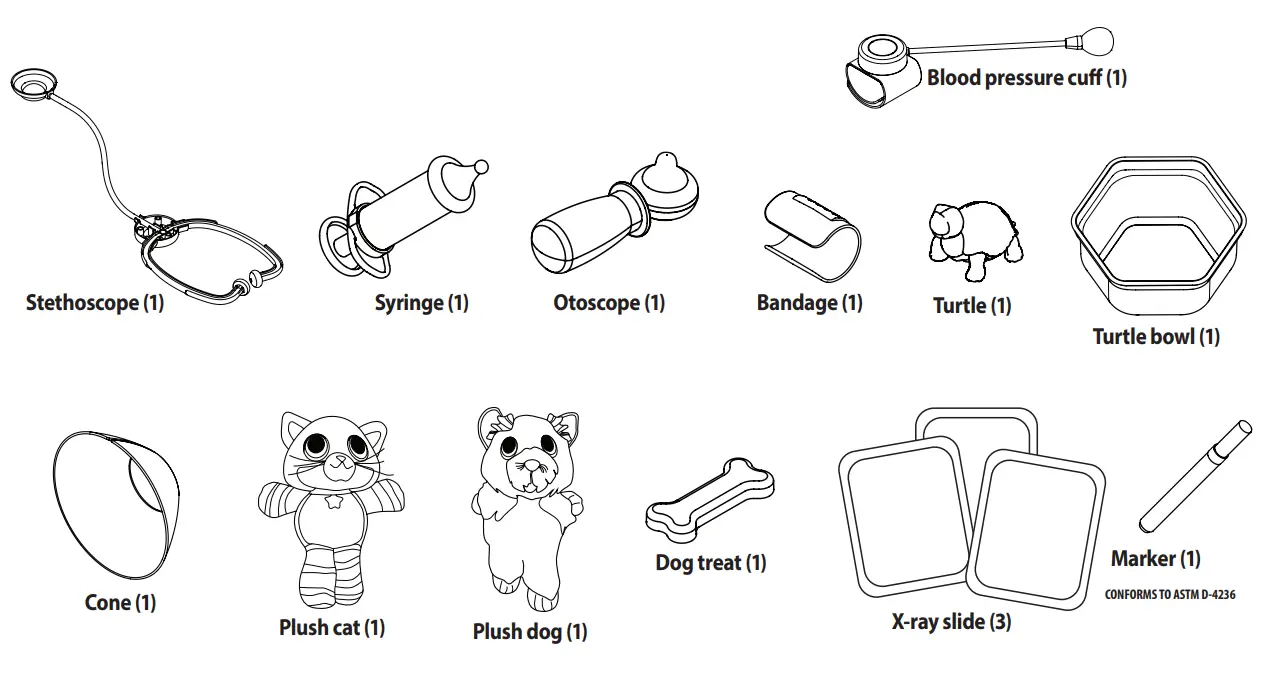 Blood pressure cuff (1)

Stethoscope (1)

Syringe (1)

Otoscope (1)

Bandage (1)

Turtle (1)

Turtle bowl (1)

Cone (1)

Plush cat (1)

Plush dog (1)

Dog treat (1)

X-ray slide (3)

Marker (1)

CONFORMS TO ASTM D-4236