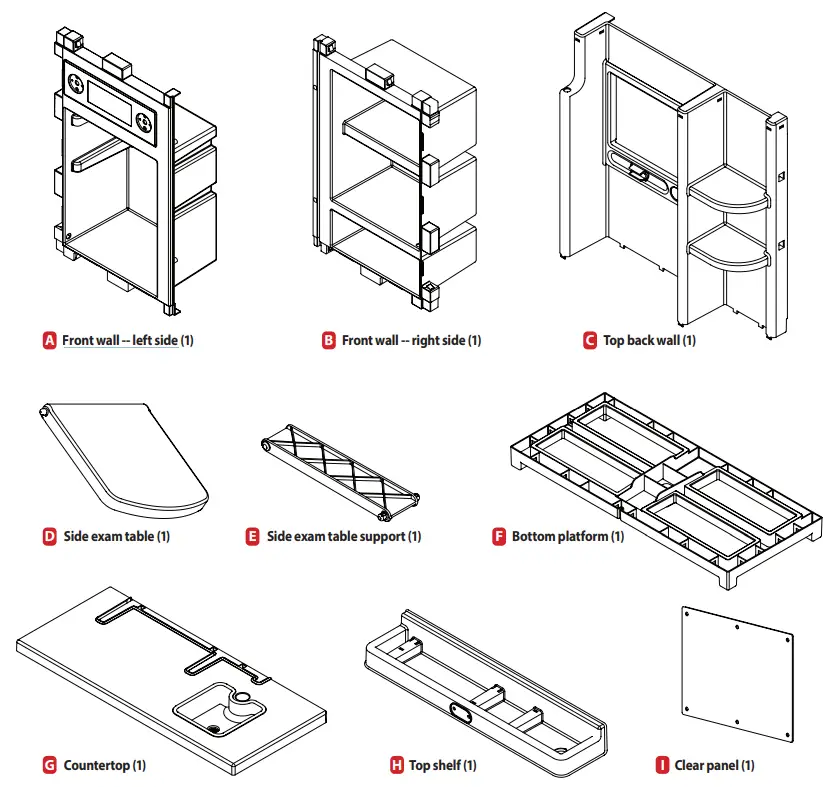 A Front wall -- left side (1)

B Front wall -- right side (1)

C Top back wall (1)

D Side exam table (1)

E Side exam table support (1)

F Bottom platform (1)

G Countertop (1)

H Top shelf (1)

I Clear panel (1)