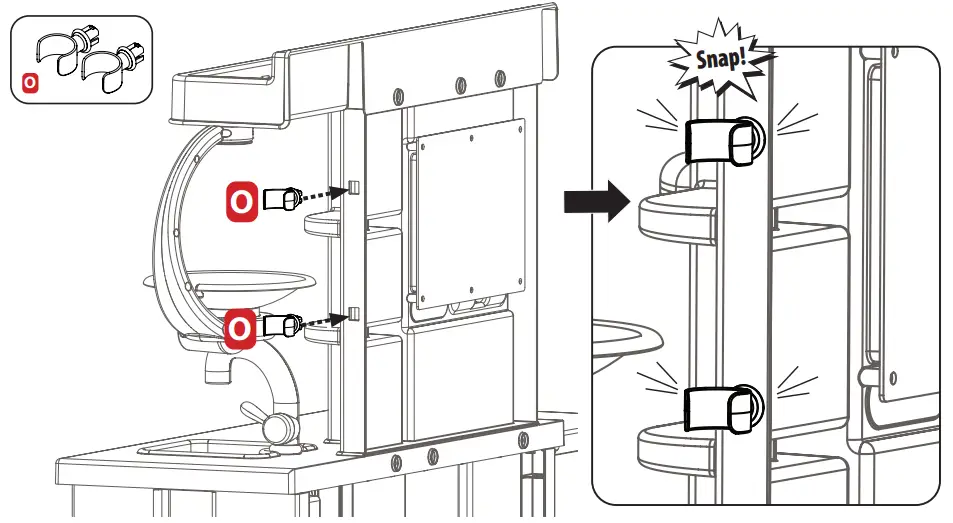 O

O

O

Snap!