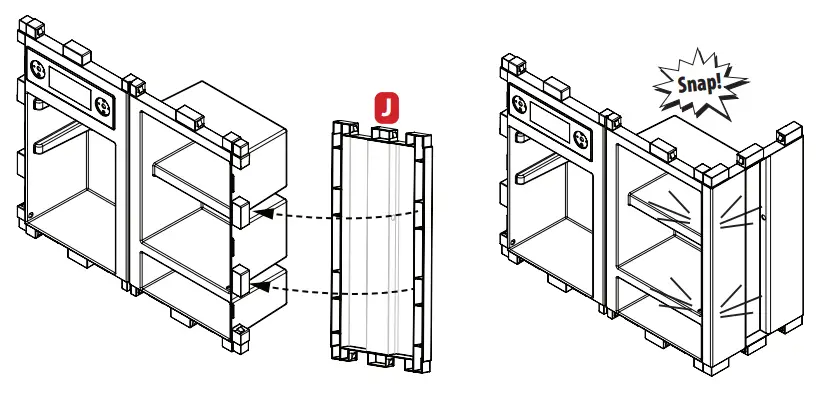 J

Snap!