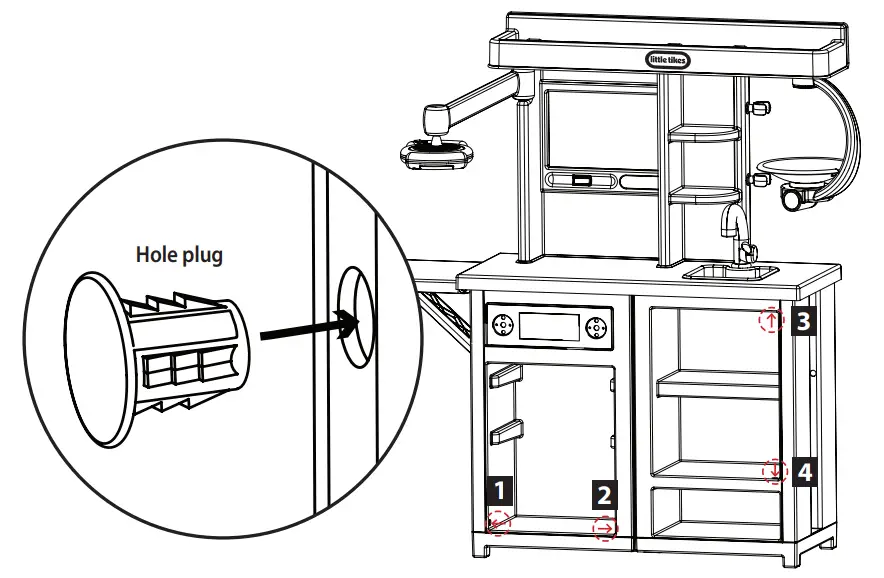 little tikes

Hole plug

3

4

1

2