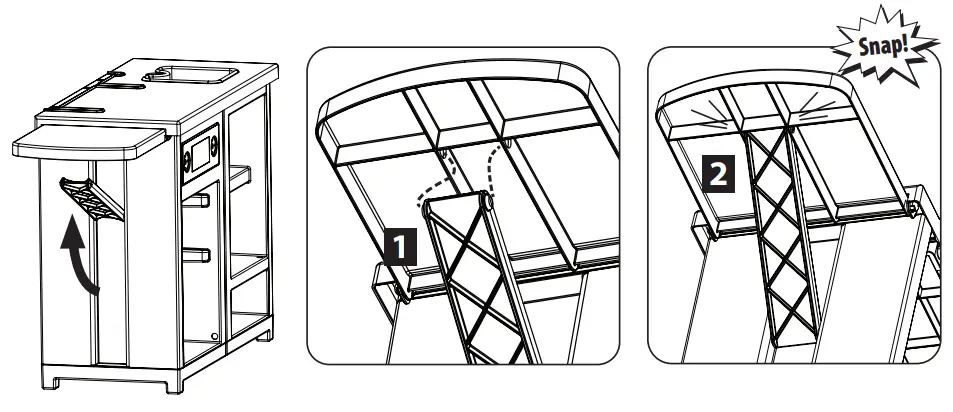 Snap!

1

2