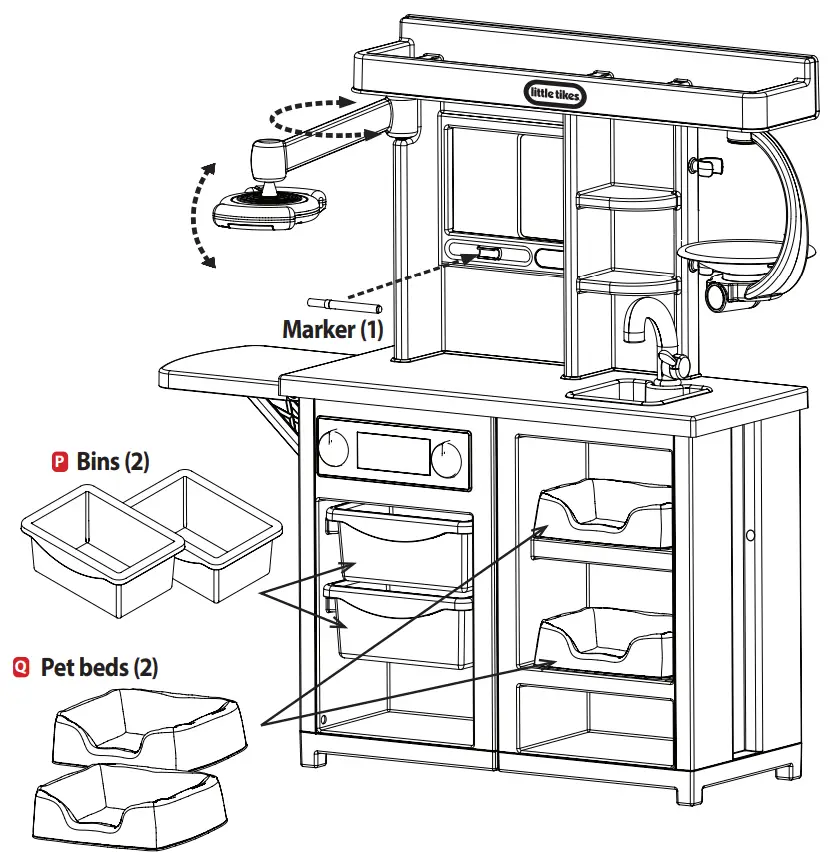 little tikes

Marker (1)

P Bins (2)

Q Pet beds (2)