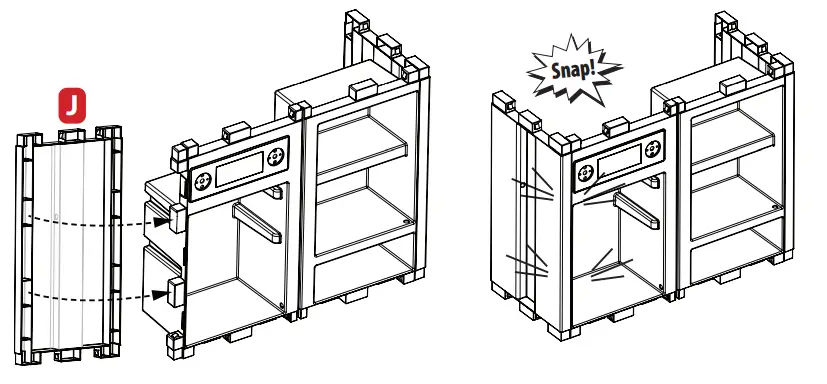 J

Snap!