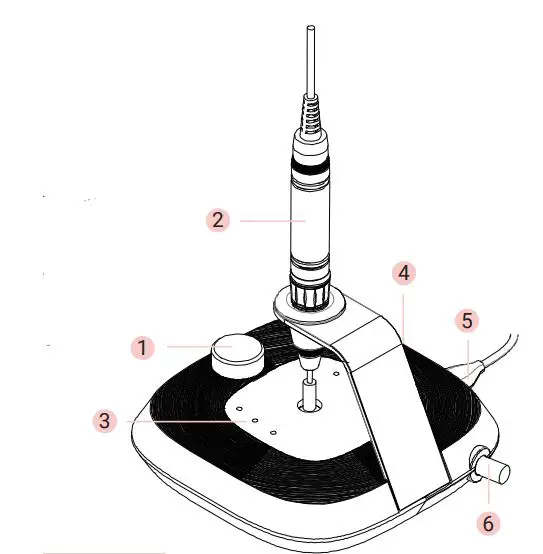 2
4
5
1
3
6