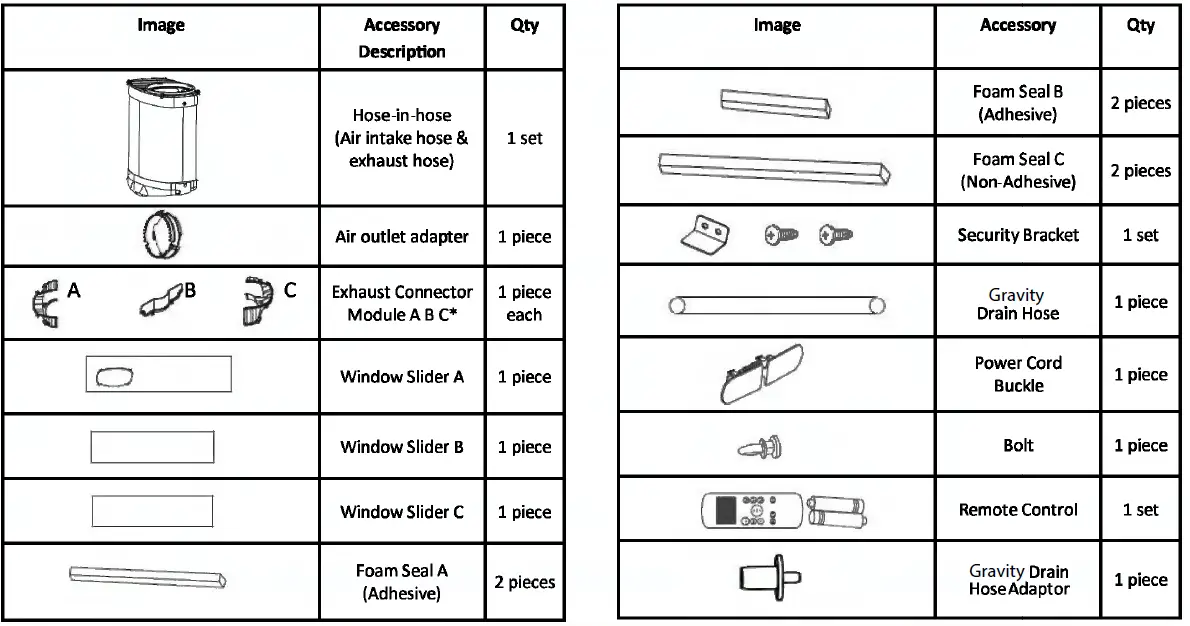 | Image | Accessory Description | Qty |
|---|---|---|
| | Hose-in-hose (Air intake hose & exhaust hose) | 1 set |
| | Air outlet adapter | 1 piece |
| A B C | Exhaust Connector Module A B C* | 1 piece each |
| | Window Slider A | 1 piece |
| | Window Slider B | 1 piece |
| | Window Slider C | 1 piece |
| | Foam Seal A (Adhesive) | 2 pieces |

| Image | Accessory | Qty |
|---|---|---|
| | Foam Seal B (Adhesive) | 2 pieces |
| | Foam Seal C (Non-Adhesive) | 2 pieces |
| | Security Bracket | 1 set |
| | Gravity Drain Hose | 1 piece |
| | Power Cord Buckle | 1 piece |
| | Bolt | 1 piece |
| | Remote Control | 1 set |
| | Gravity Drain Hose Adaptor | 1 piece |