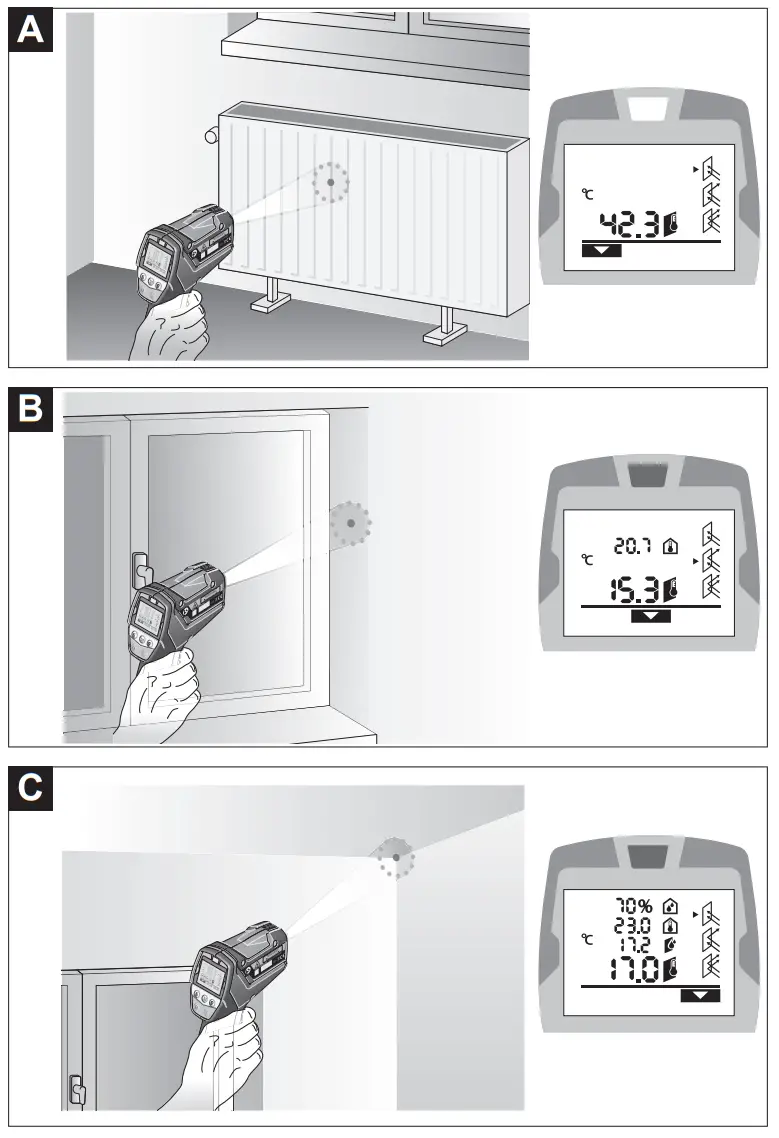 A

°C
42.3

B

20.7
°C
15.3

C

70%
23.0
°C
17.2
17.0