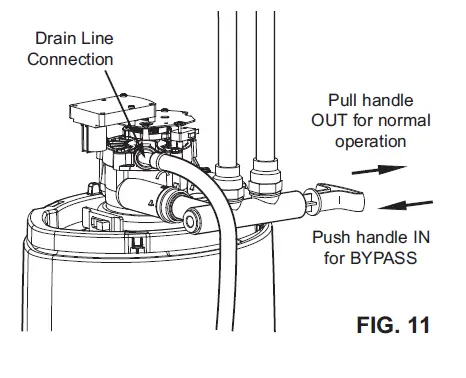 Drain Line Connection

Pull handle OUT for normal operation

Push handle IN for BYPASS

FIG. 11