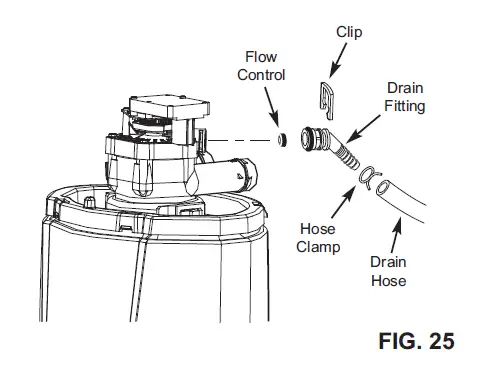 Clip

Flow Control

Drain Fitting

Hose Clamp

Drain Hose

FIG. 25