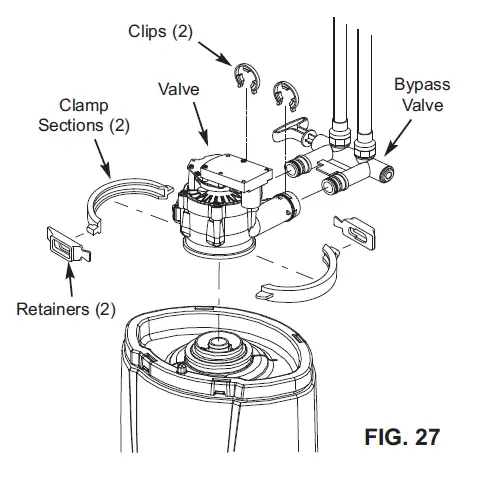 Clips (2)

Valve

Bypass Valve

Clamp Sections (2)

Retainers (2)

FIG. 27