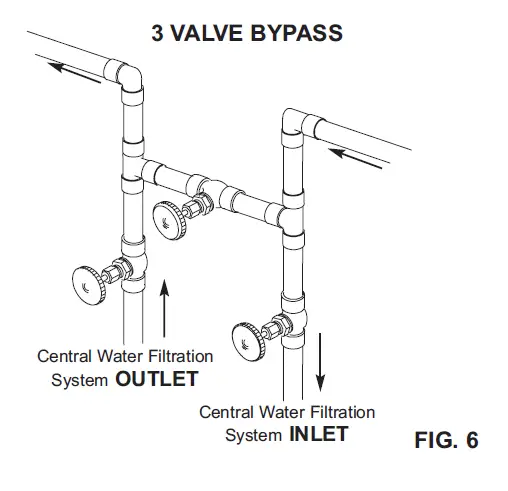 3 VALVE BYPASS

Central Water Filtration System OUTLET

Central Water Filtration System INLET

FIG. 6