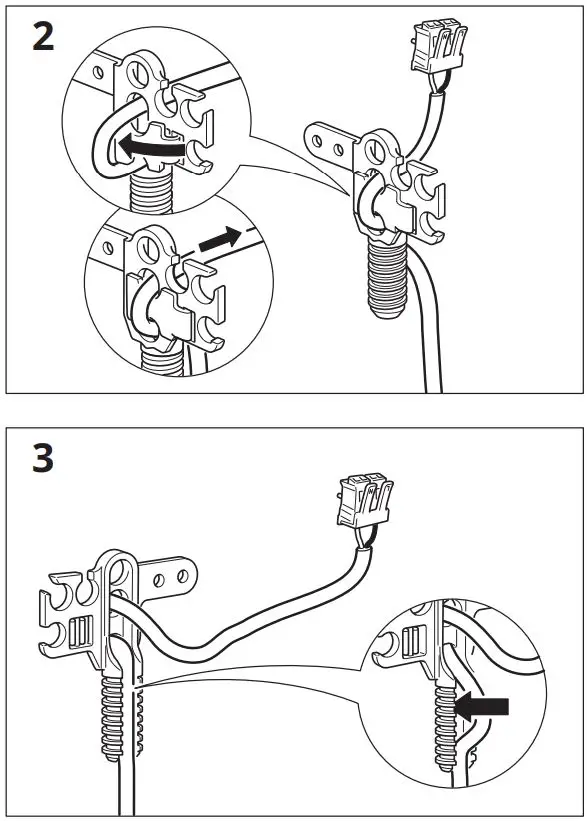 2

3