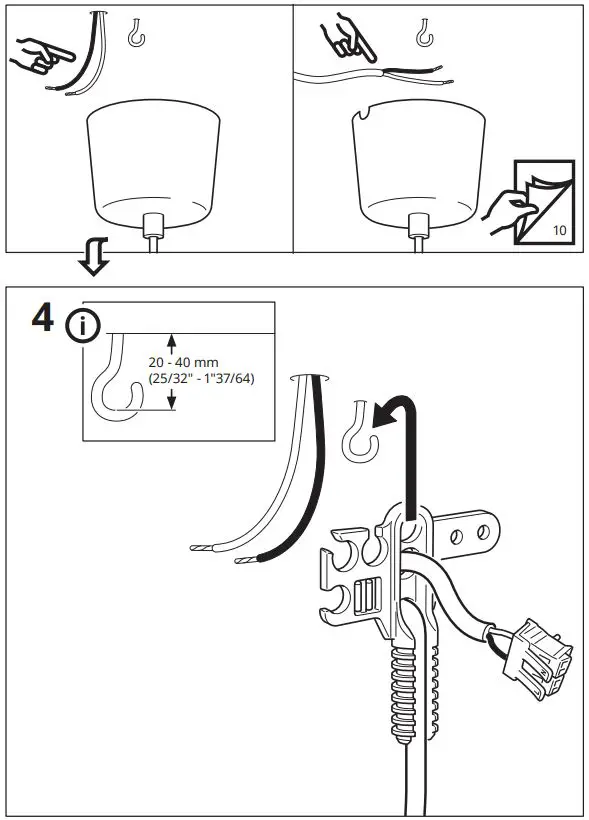 10

4

20 - 40 mm (25/32" - 1"37/64)