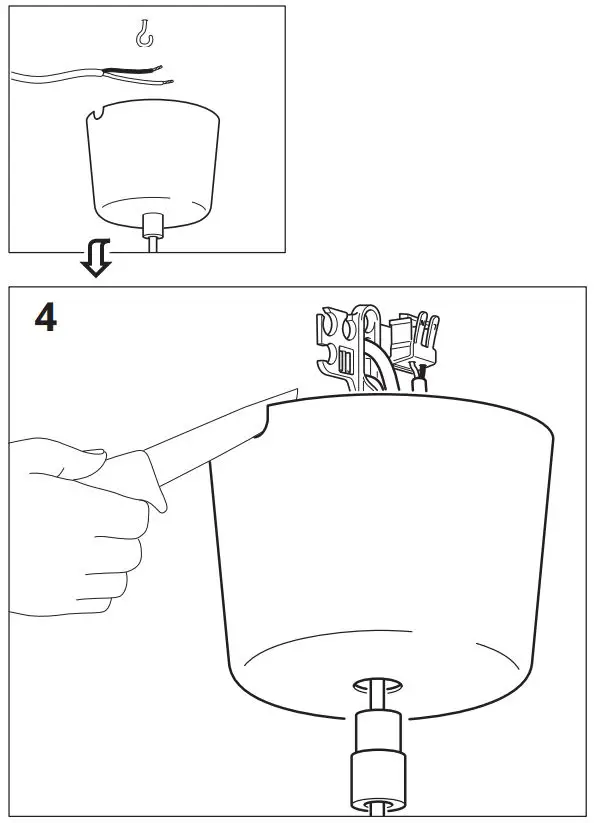 4