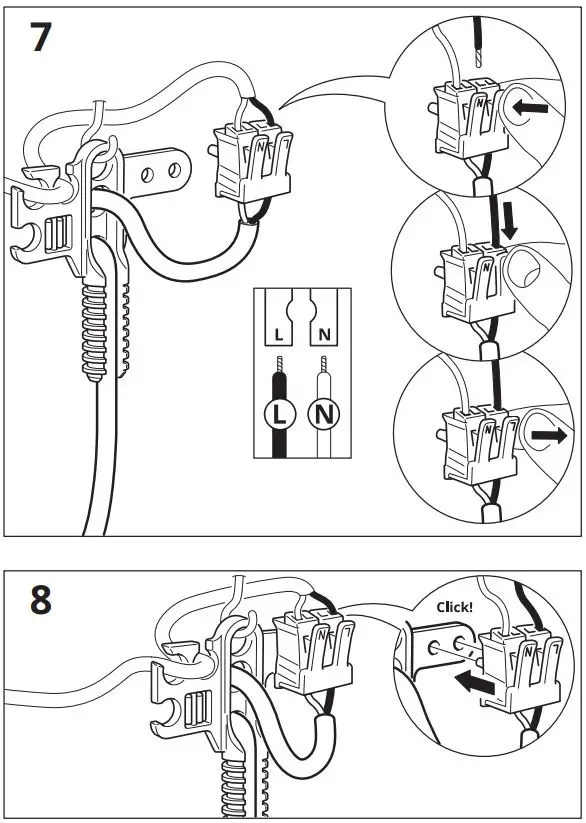 7

N

N

N

N

L

N

L

N

8

N

Click!

N