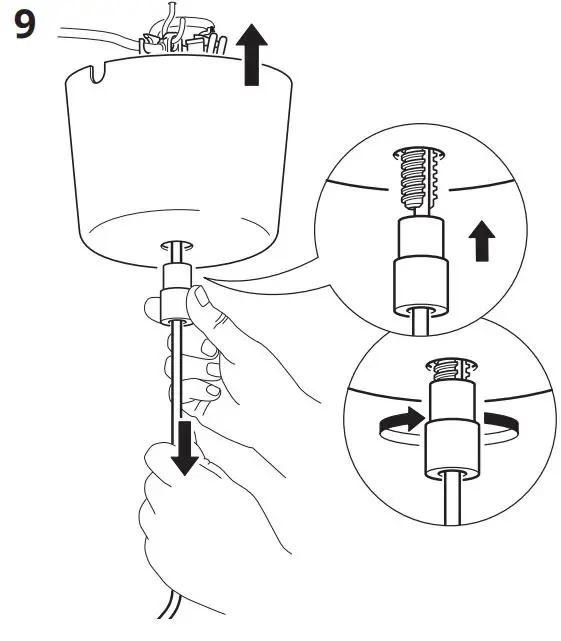 9