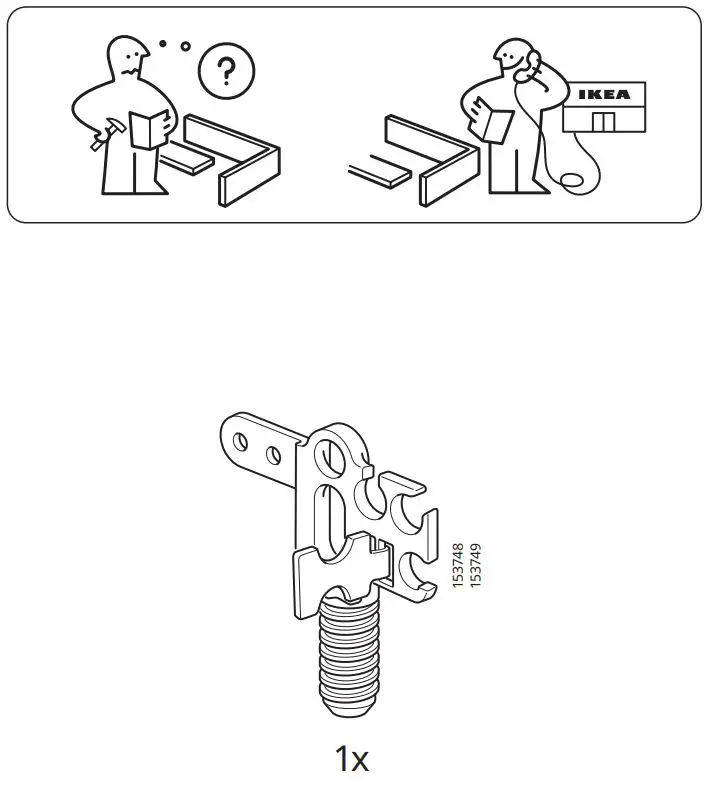 ?

IKEA

153748
153749

1x