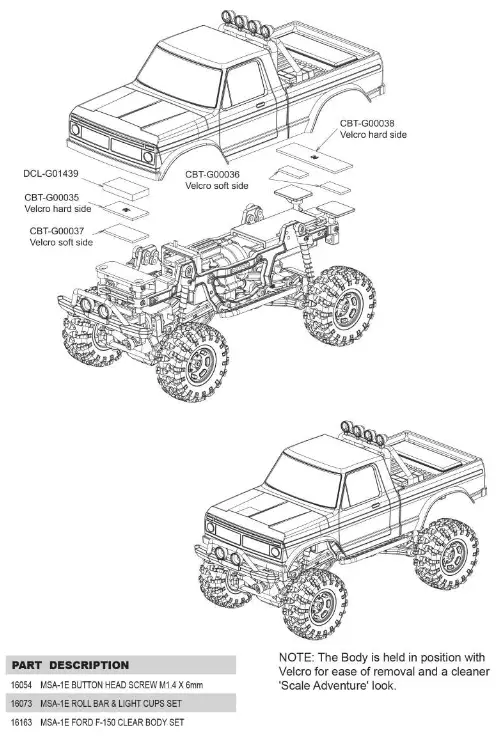 CBT-G00038
Velcro hard side

DCL-G01439

CBT-G00036
Velcro soft side

CBT-G00035
Velcro hard side

CBT-G00037
Velcro soft side

| PART | DESCRIPTION |
|---|---|
| 16054 | MSA-1E BUTTON HEAD SCREW M1.4 X 6mm |
| 16073 | MSA-1E ROLL BAR & LIGHT CUPS SET |
| 16163 | MSA-1E FORD F-150 CLEAR BODY SET |

NOTE: The Body is held in position with Velcro for ease of removal and a cleaner 'Scale Adventure' look.