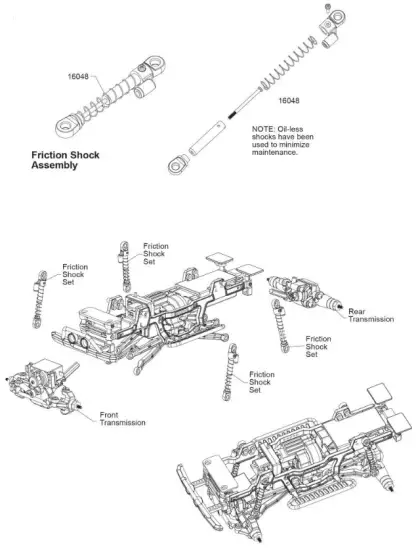 16048

16048

NOTE: Oil-less shocks have been used to minimize maintenance.

Friction Shock Assembly

Friction Shock Set

Friction Shock Set

Rear Transmission

Friction Shock Set

Friction Shock Set

Front Transmission