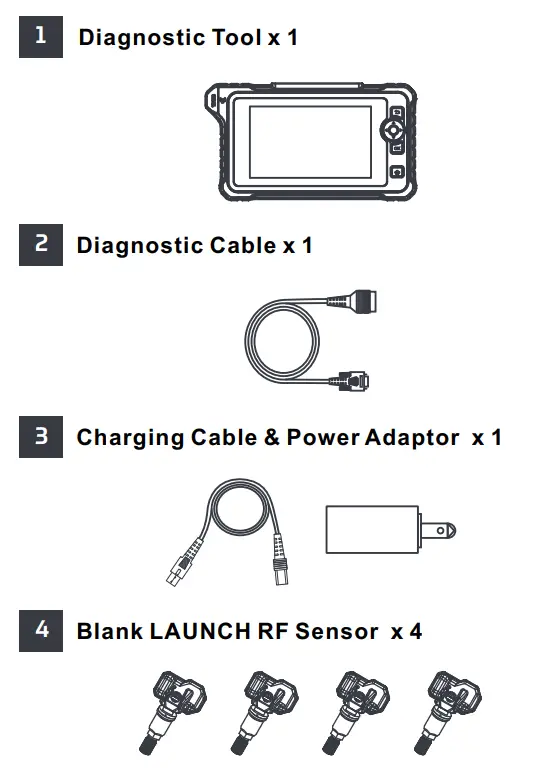 1 Diagnostic Tool x 1

2 Diagnostic Cable x 1

3 Charging Cable & Power Adaptor x 1

4 Blank LAUNCH RF Sensor x 4