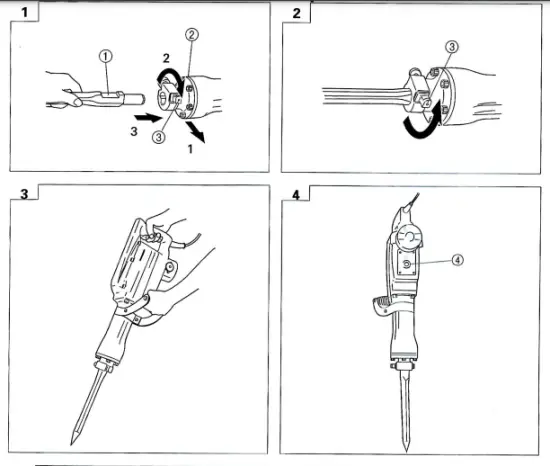 1

①

②

2

3

③

1

2

③

3

4

④