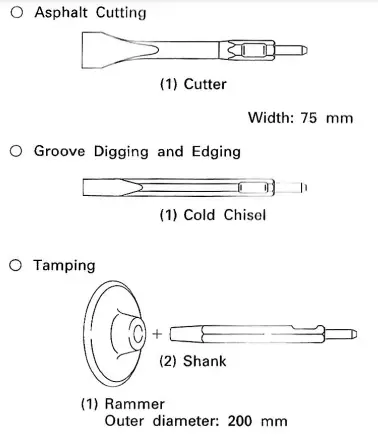 ○ Asphalt Cutting

(1) Cutter

Width: 75 mm

○ Groove Digging and Edging

(1) Cold Chisel

○ Tamping

+

(2) Shank

(1) Rammer
Outer diameter: 200 mm