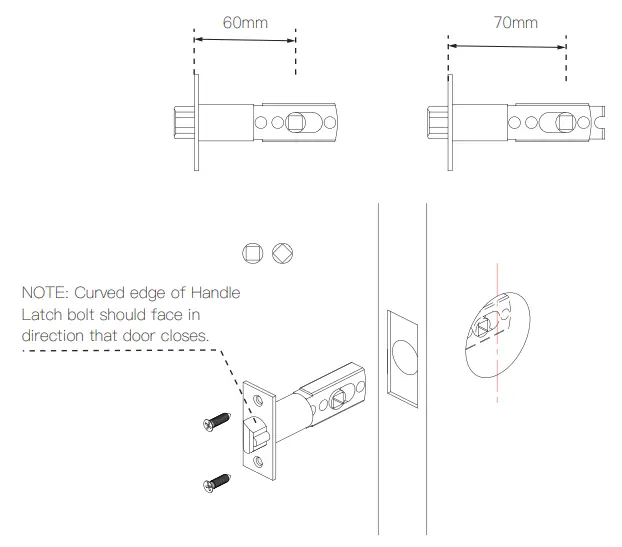 60mm

70mm

NOTE: Curved edge of Handle Latch bolt should face in direction that door closes.