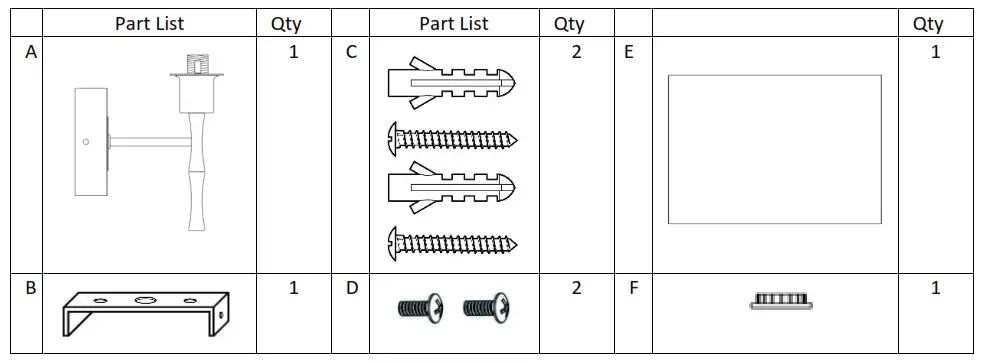 | | Part List | Qty | | Part List | Qty | | | Qty |
|---|---|---|---|---|---|---|---|---|
| A | | 1 | C | | 2 | E | | 1 |
| B | | 1 | D | | 2 | F | | 1 |