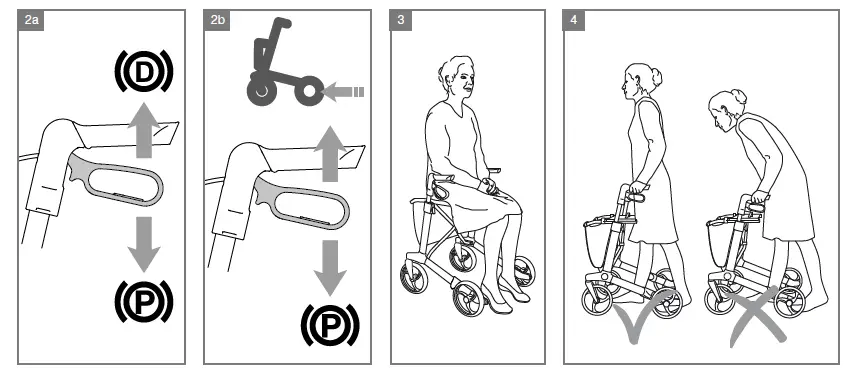 2a

D

P

2b

P

3

4