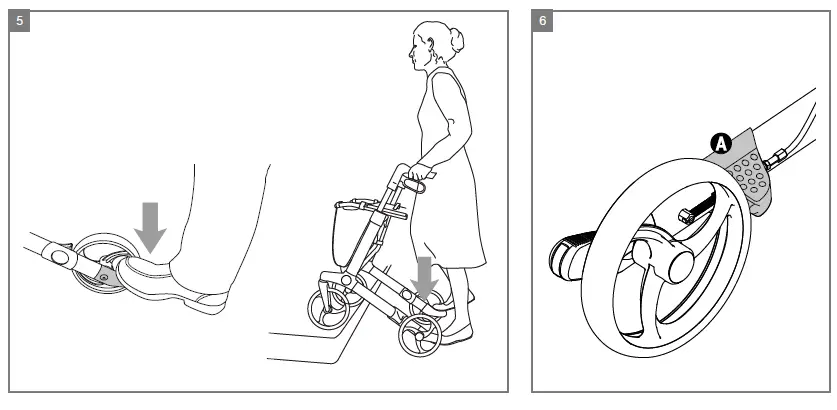 5

6

A