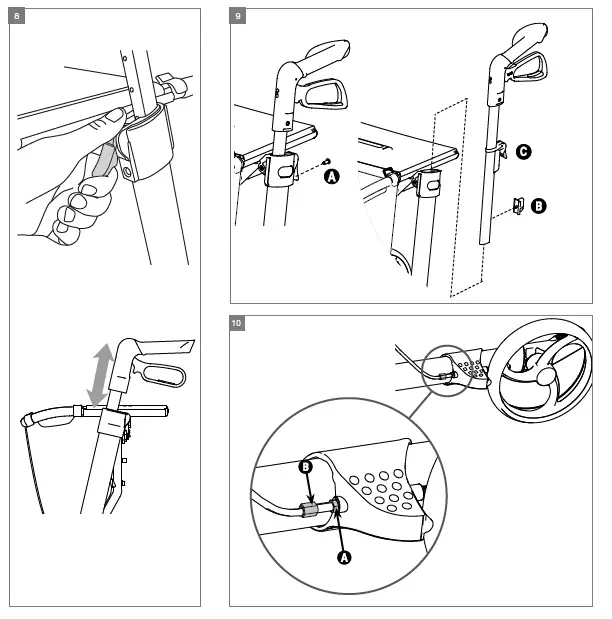 8

9

A

C

B

10

B

A