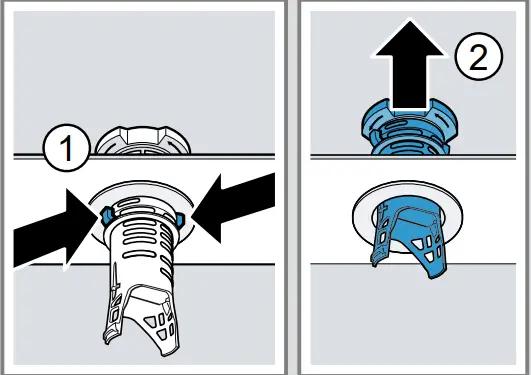 1

2