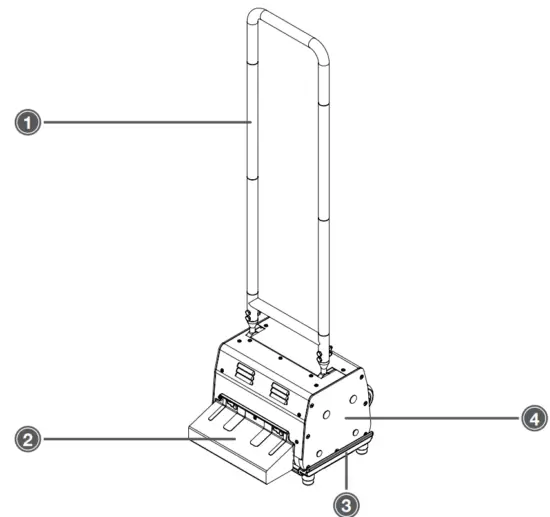 1
2
4
3