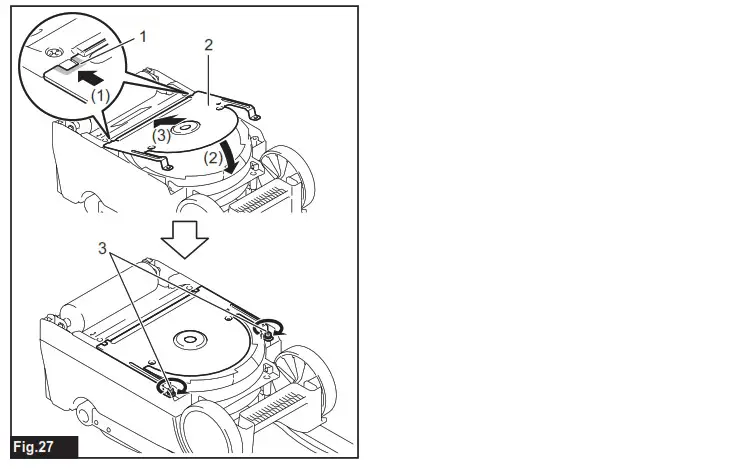 1
2
(1)
(3)
(2)
3
Fig.27